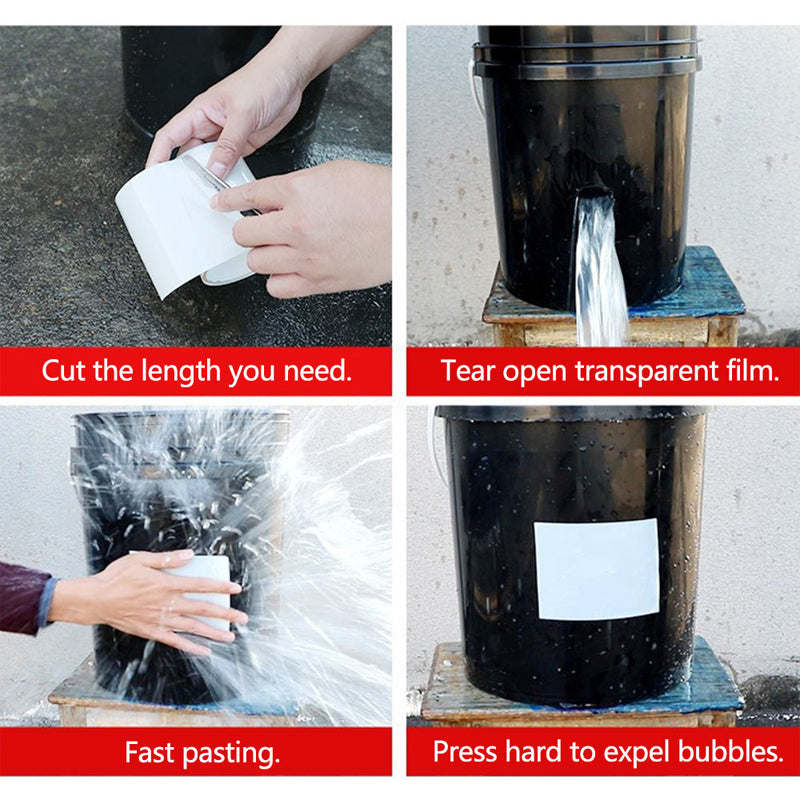 Cut the length you need.

Tear open transparent film.

Fast pasting.

Press hard to expel bubbles.