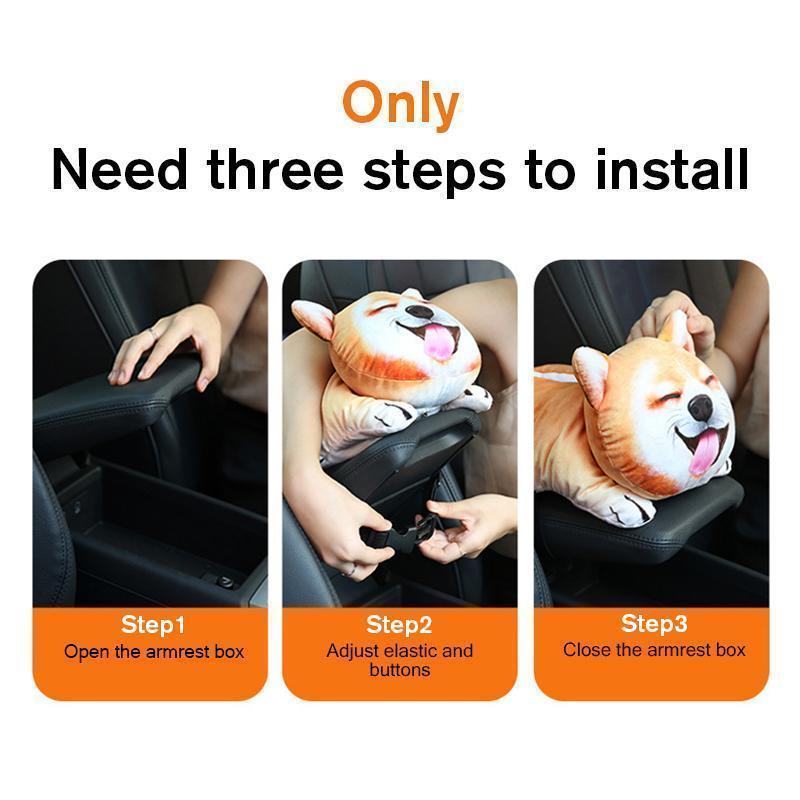 Only
Need three steps to install

Step1
Open the armrest box

Step2
Adjust elastic and buttons

Step3
Close the armrest box