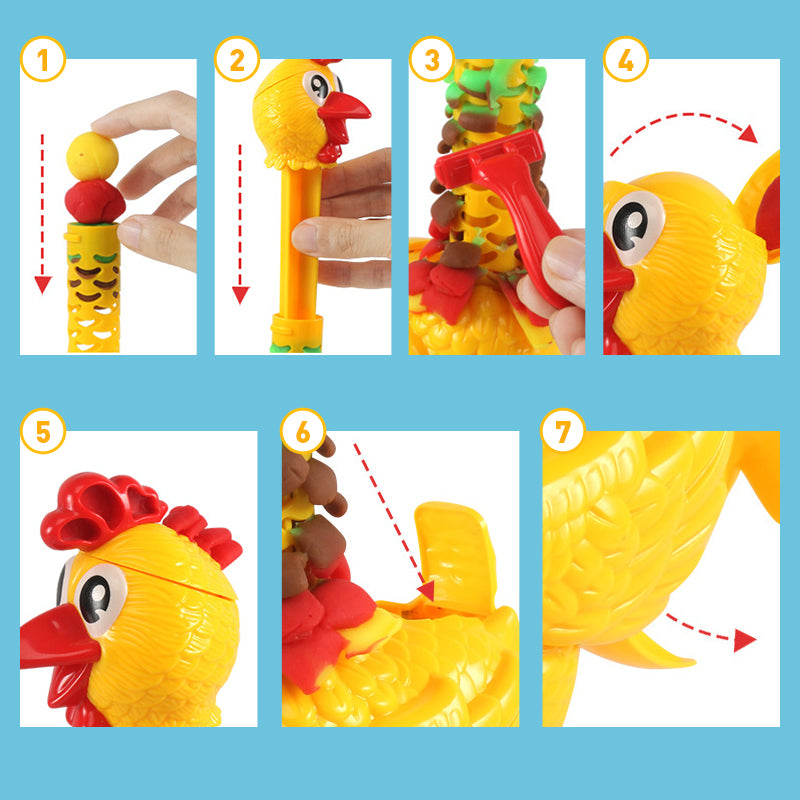 1

2

3

4

5

6

7